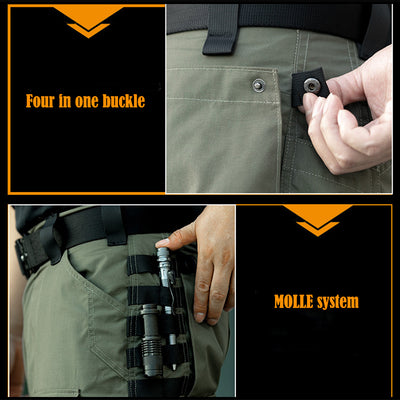 Four in one buckle

MOLLE system